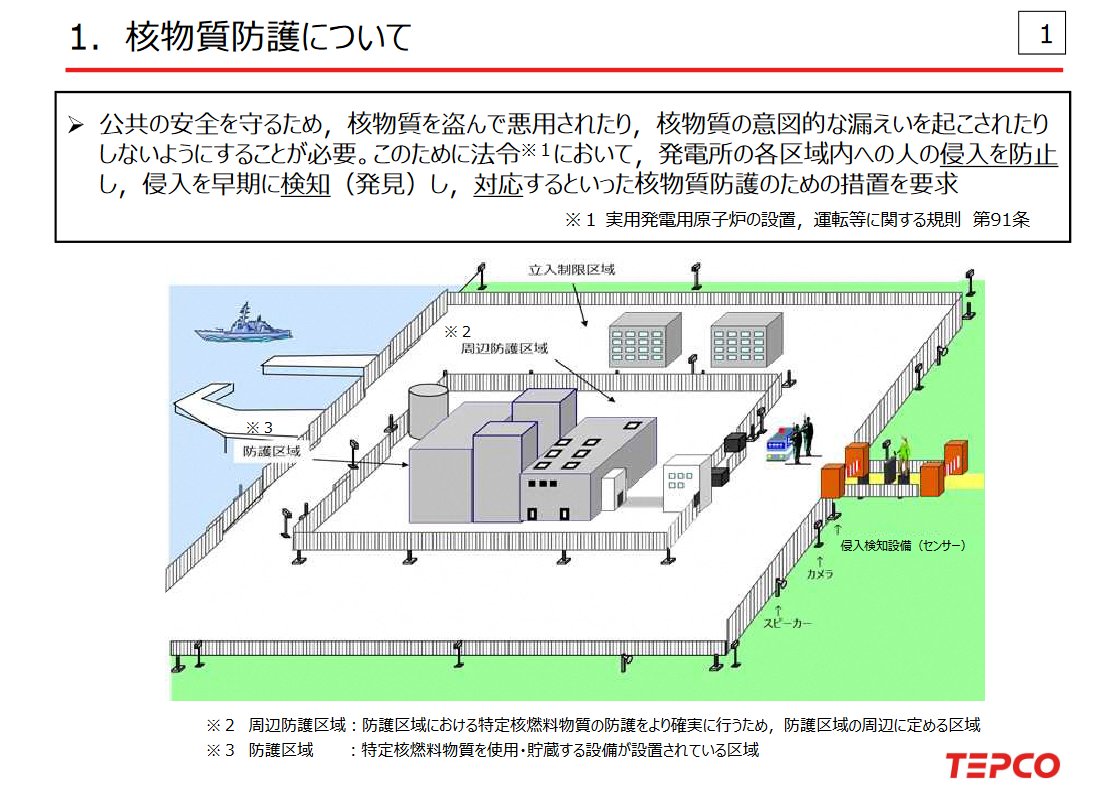 1．核物質防護について

1

➢ 公共の安全を守るため，核物質を盗んで悪用されたり，核物質の意図的な漏えいを起こされたりしないようにすることが必要。このために法令※1において，発電所の各区域内への人の侵入を防止し，侵入を早期に検知（発見）し，対応するといった核物質防護のための措置を要求

※1 実用発電用原子炉の設置，運転等に関する規則 第91条

立入制限区域

※2
周辺防護区域

※3
防護区域

侵入検知設備（センサー）

カメラ

スピーカー

※2 周辺防護区域：防護区域における特定核燃料物質の防護をより確実に行うため，防護区域の周辺に定める区域
※3 防護区域　　：特定核燃料物質を使用・貯蔵する設備が設置されている区域

TEPCO