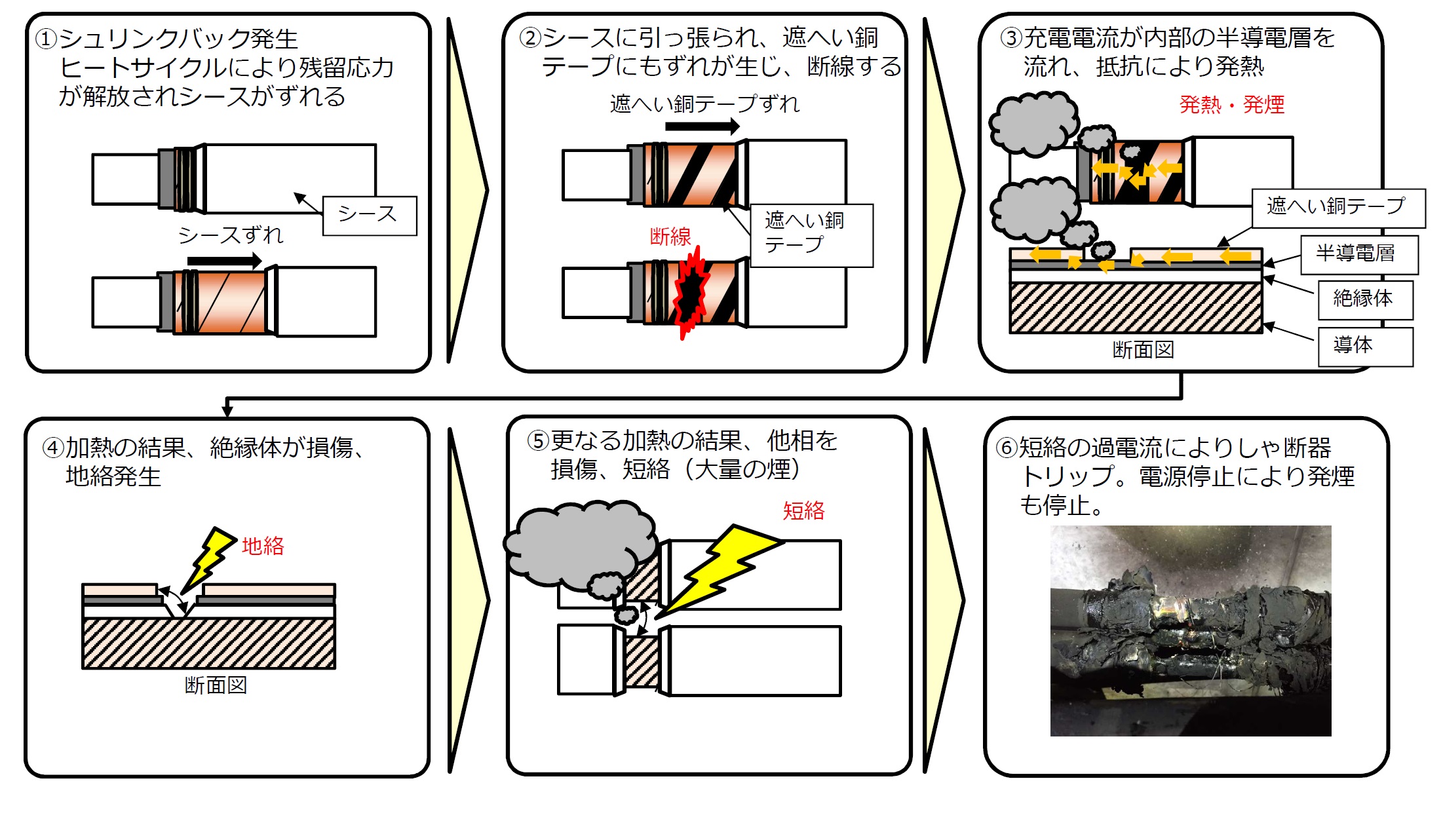 ①シュリンクバック発生
ヒートサイクルにより残留応力が解放されシースがずれる

シース

シースずれ

②シースに引っ張られ、遮へい銅テープにもずれが生じ、断線する

遮へい銅テープずれ

遮へい銅テープ

断線

③充電電流が内部の半導電層を流れ、抵抗により発熱

発熱・発煙

遮へい銅テープ

半導電層

絶縁体

導体

断面図

④加熱の結果、絶縁体が損傷、地絡発生

地絡

断面図

⑤更なる加熱の結果、他相を損傷、短絡（大量の煙）

短絡

⑥短絡の過電流によりしゃ断器トリップ。電源停止により発煙も停止。