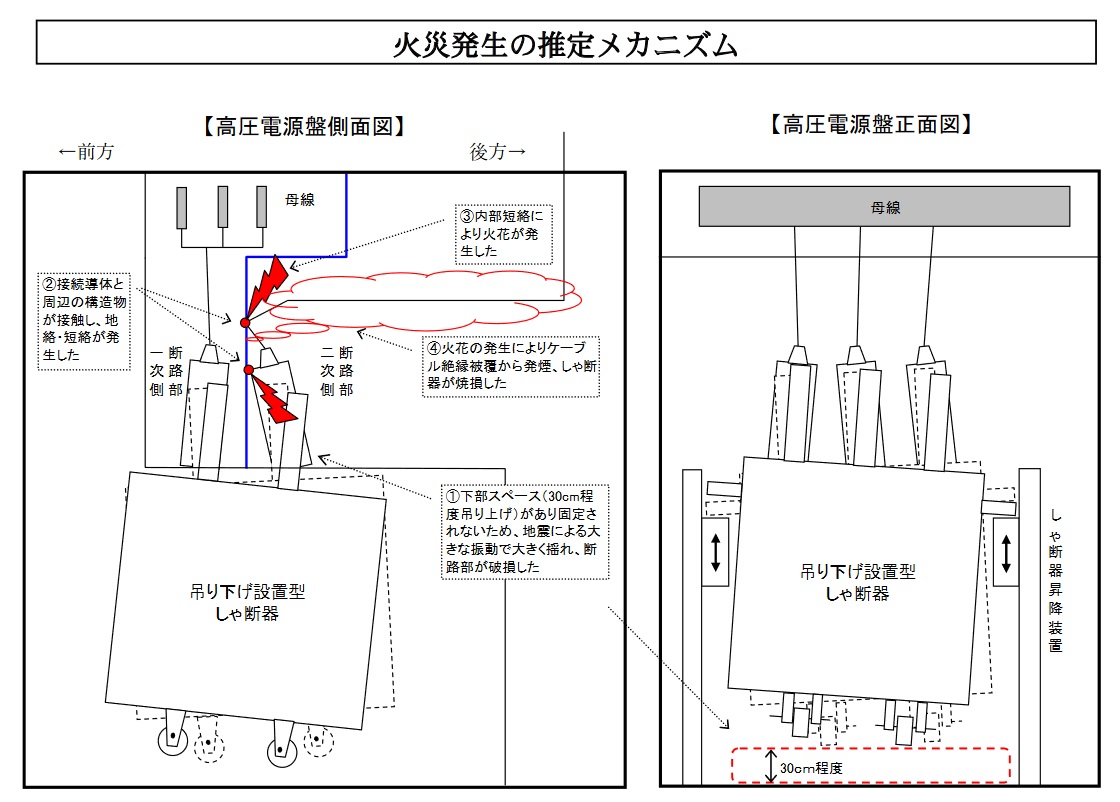 火災発生の推定メカニズム

【高圧電源盤側面図】

←前方

後方→

母線

③内部短絡により火花が発生した

②接続導体と周辺の構造物が接触し、地絡・短絡が発生した

一次側 断路部

二次側 断路部

④火花の発生によりケーブル絶縁被覆から発煙、しゃ断器が焼損した

①下部スペース（30cm程度吊り上げ）があり固定されないため、地震による大きな振動で大きく揺れ、断路部が破損した

吊り下げ設置型
しゃ断器

【高圧電源盤正面図】

母線

吊り下げ設置型
しゃ断器

しゃ断器昇降装置

30cm程度