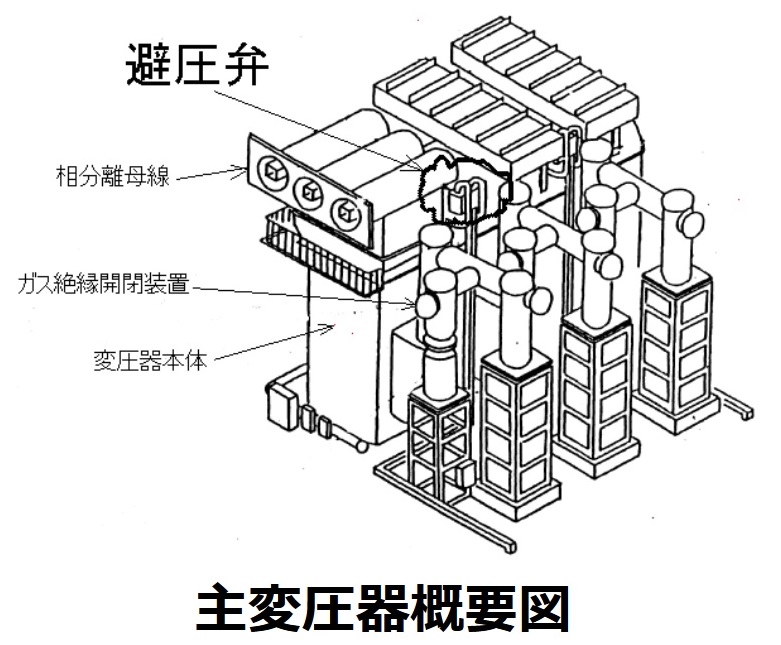 避圧弁

相分離母線

ガス絶縁開閉装置

変圧器本体

主変圧器概要図